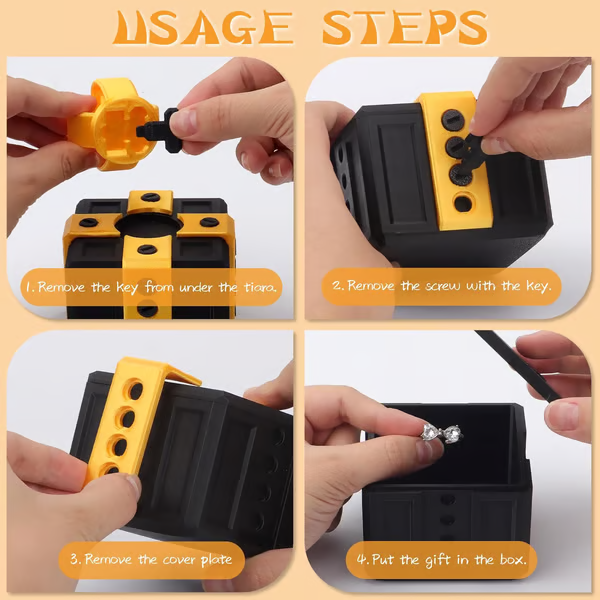 USAGE STEPS

1. Remove the key from under the tiara.

2. Remove the screw with the key.

3. Remove the cover plate

4. Put the gift in the box.